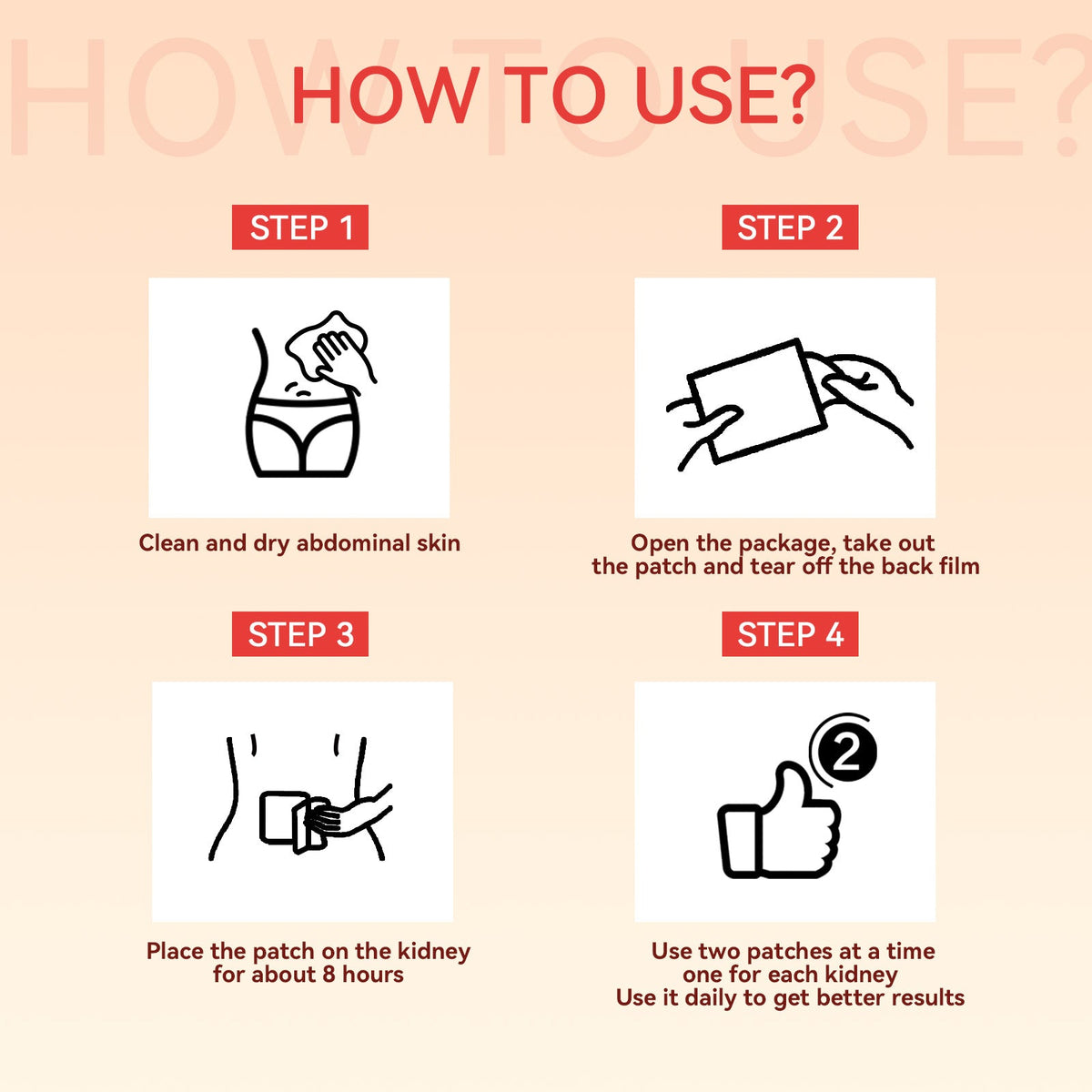 HOW TO USE?

HOW TO USE?

STEP 1

Clean and dry abdominal skin

STEP 2

Open the package, take out the patch and tear off the back film

STEP 3

Place the patch on the kidney for about 8 hours

STEP 4

2

Use two patches at a time one for each kidney
Use it daily to get better results