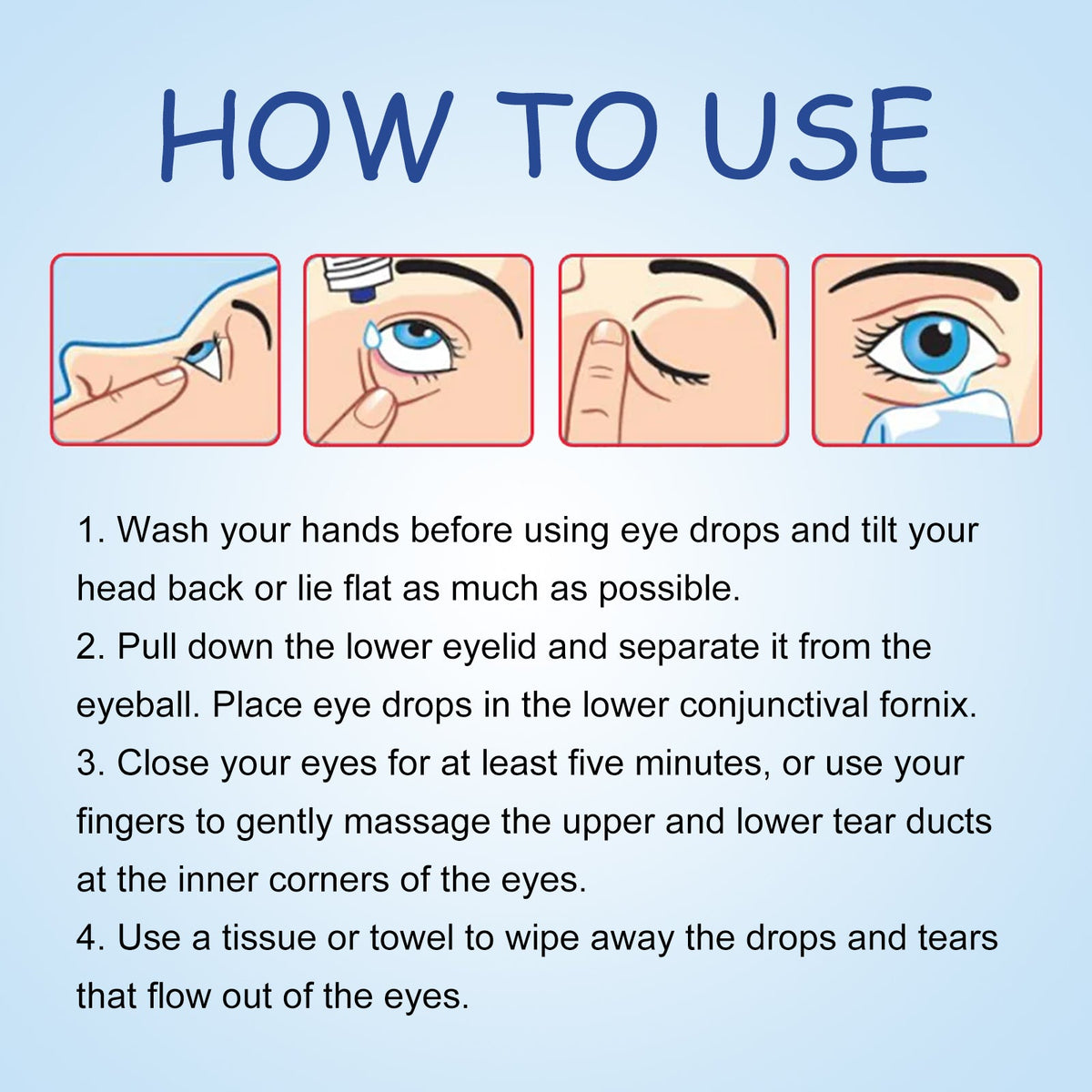 HOW TO USE

1. Wash your hands before using eye drops and tilt your head back or lie flat as much as possible.
2. Pull down the lower eyelid and separate it from the eyeball. Place eye drops in the lower conjunctival fornix.
3. Close your eyes for at least five minutes, or use your fingers to gently massage the upper and lower tear ducts at the inner corners of the eyes.
4. Use a tissue or towel to wipe away the drops and tears that flow out of the eyes.